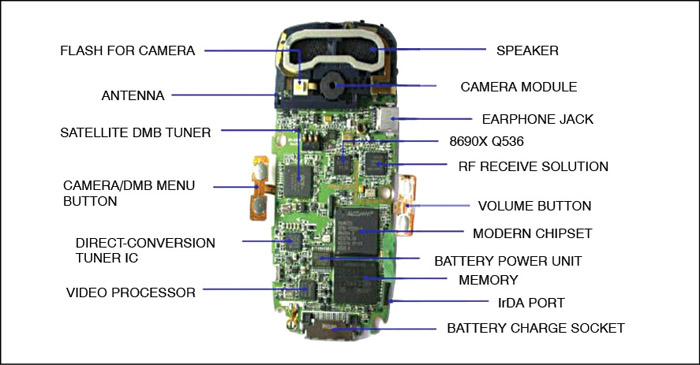 FLASH FOR CAMERA
ANTENNA
SATELLITE DMB TUNER
CAMERA/DMB MENU BUTTON
DIRECT-CONVERSION TUNER IC
VIDEO PROCESSOR
SPEAKER
CAMERA MODULE
EARPHONE JACK
8690X Q536
RF RECEIVE SOLUTION
VOLUME BUTTON
MODERN CHIPSET
BATTERY POWER UNIT
MEMORY
IrDA PORT
BATTERY CHARGE SOCKET