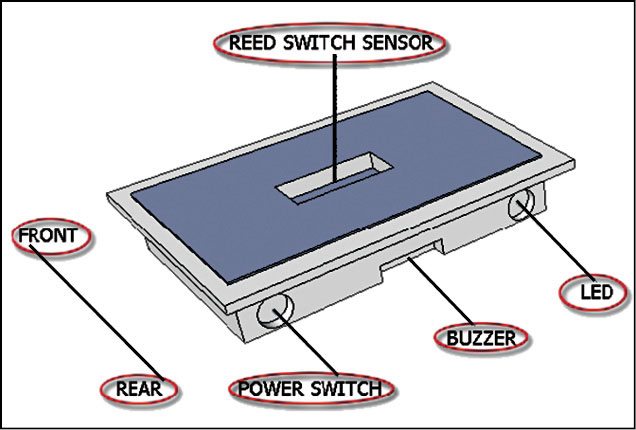 REED SWITCH SENSOR

FRONT

LED

BUZZER

REAR

POWER SWITCH