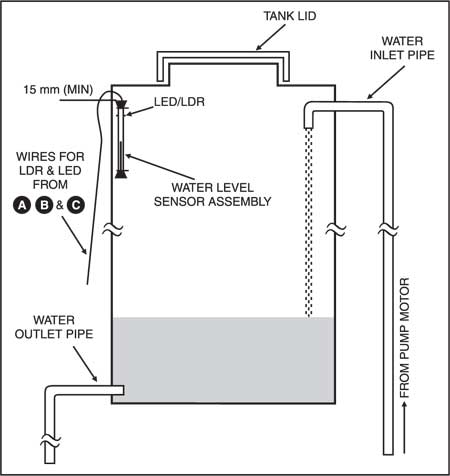 TANK LID

WATER INLET PIPE

15 mm (MIN)

LED/LDR

WIRES FOR LDR & LED FROM

A B & C

WATER LEVEL SENSOR ASSEMBLY

WATER OUTLET PIPE

FROM PUMP MOTOR