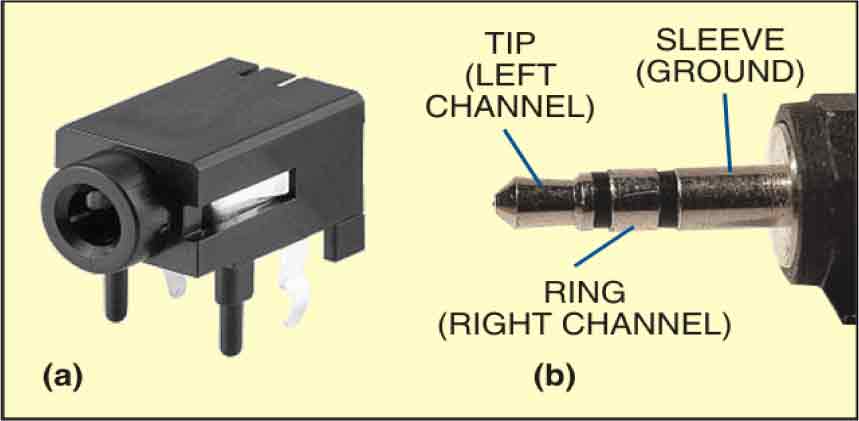 TIP
(LEFT
CHANNEL)

SLEEVE
(GROUND)

RING
(RIGHT CHANNEL)

(a)

(b)