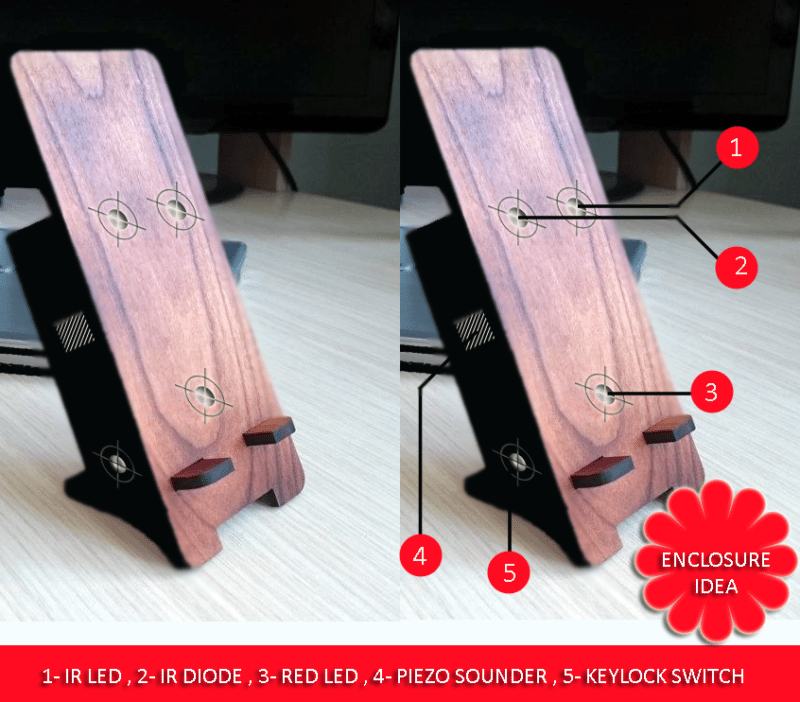 1
2
3
4
5
ENCLOSURE IDEA

1- IR LED , 2- IR DIODE , 3- RED LED , 4- PIEZO SOUNDER , 5- KEYLOCK SWITCH