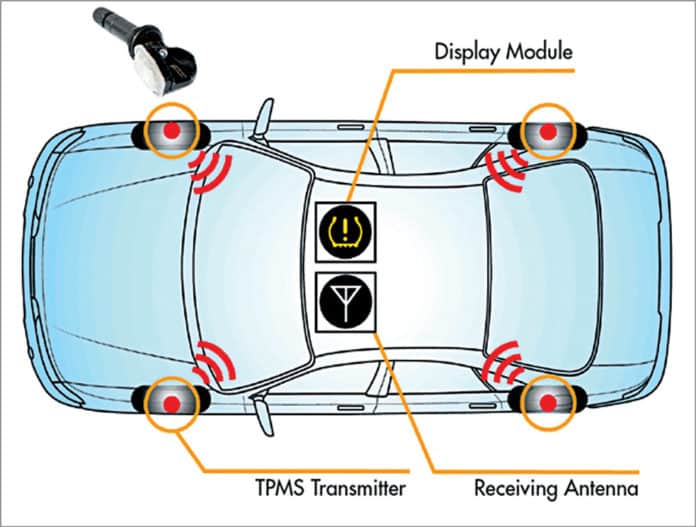 Display Module

TPMS Transmitter

Receiving Antenna